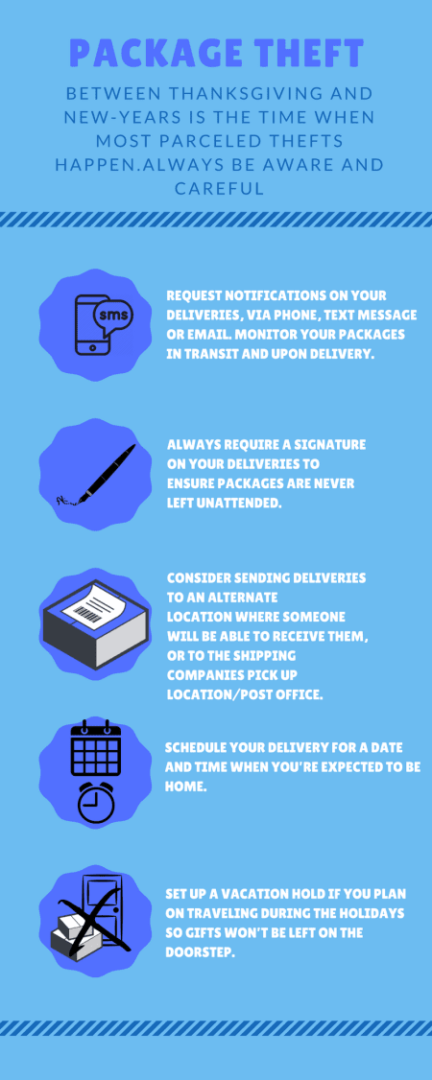 PACKAGE THEFT

BETWEEN THANKSGIVING AND NEW-YEARS IS THE TIME WHEN MOST PARCELED THEFTS HAPPEN.ALWAYS BE AWARE AND CAREFUL

sms

REQUEST NOTIFICATIONS ON YOUR DELIVERIES, VIA PHONE, TEXT MESSAGE OR EMAIL. MONITOR YOUR PACKAGES IN TRANSIT AND UPON DELIVERY.

ALWAYS REQUIRE A SIGNATURE ON YOUR DELIVERIES TO ENSURE PACKAGES ARE NEVER LEFT UNATTENDED.

CONSIDER SENDING DELIVERIES TO AN ALTERNATE LOCATION WHERE SOMEONE WILL BE ABLE TO RECEIVE THEM, OR TO THE SHIPPING COMPANIES PICK UP LOCATION/POST OFFICE.

SCHEDULE YOUR DELIVERY FOR A DATE AND TIME WHEN YOU'RE EXPECTED TO BE HOME.

SET UP A VACATION HOLD IF YOU PLAN ON TRAVELING DURING THE HOLIDAYS SO GIFTS WON'T BE LEFT ON THE DOORSTEP.